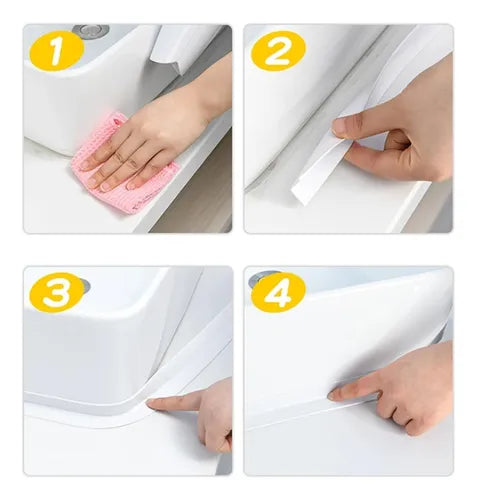 1

2

3

4