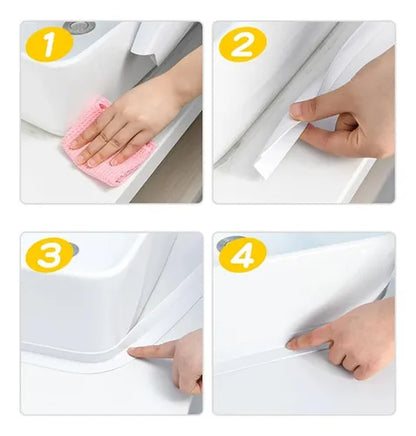 1

2

3

4